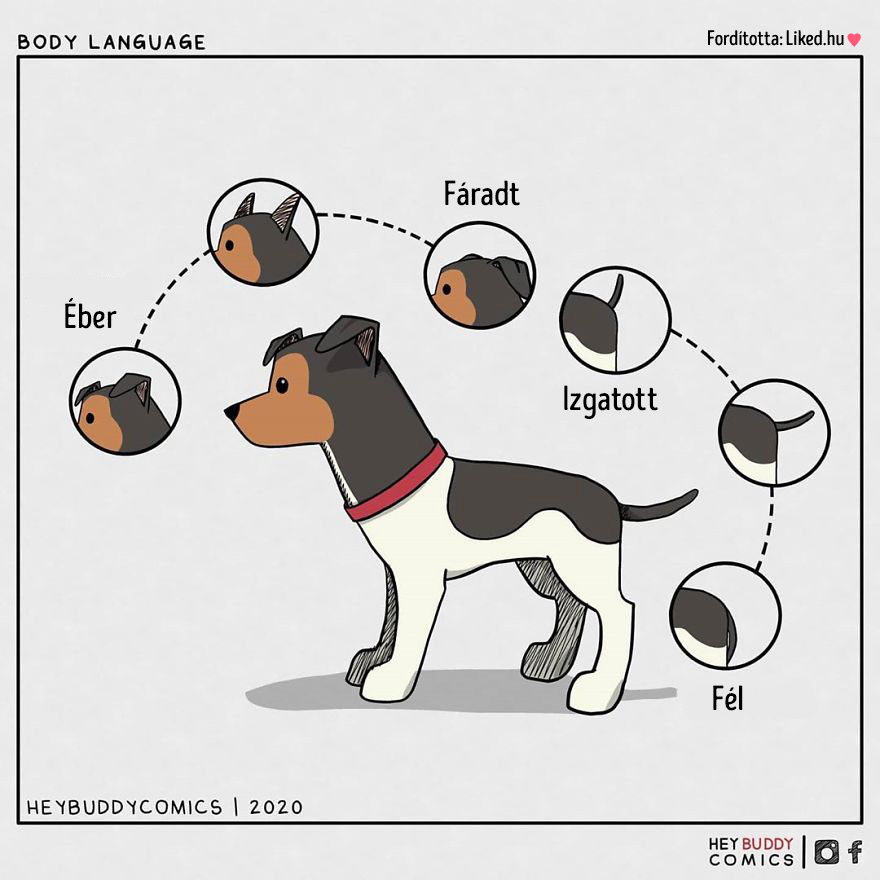 BODY LANGUAGE

Fordította: Liked.hu

Éber

Fáradt

Izgatott

Fél

HEYBUDDYCOMICS | 2020

HEY BUDDY COMICS